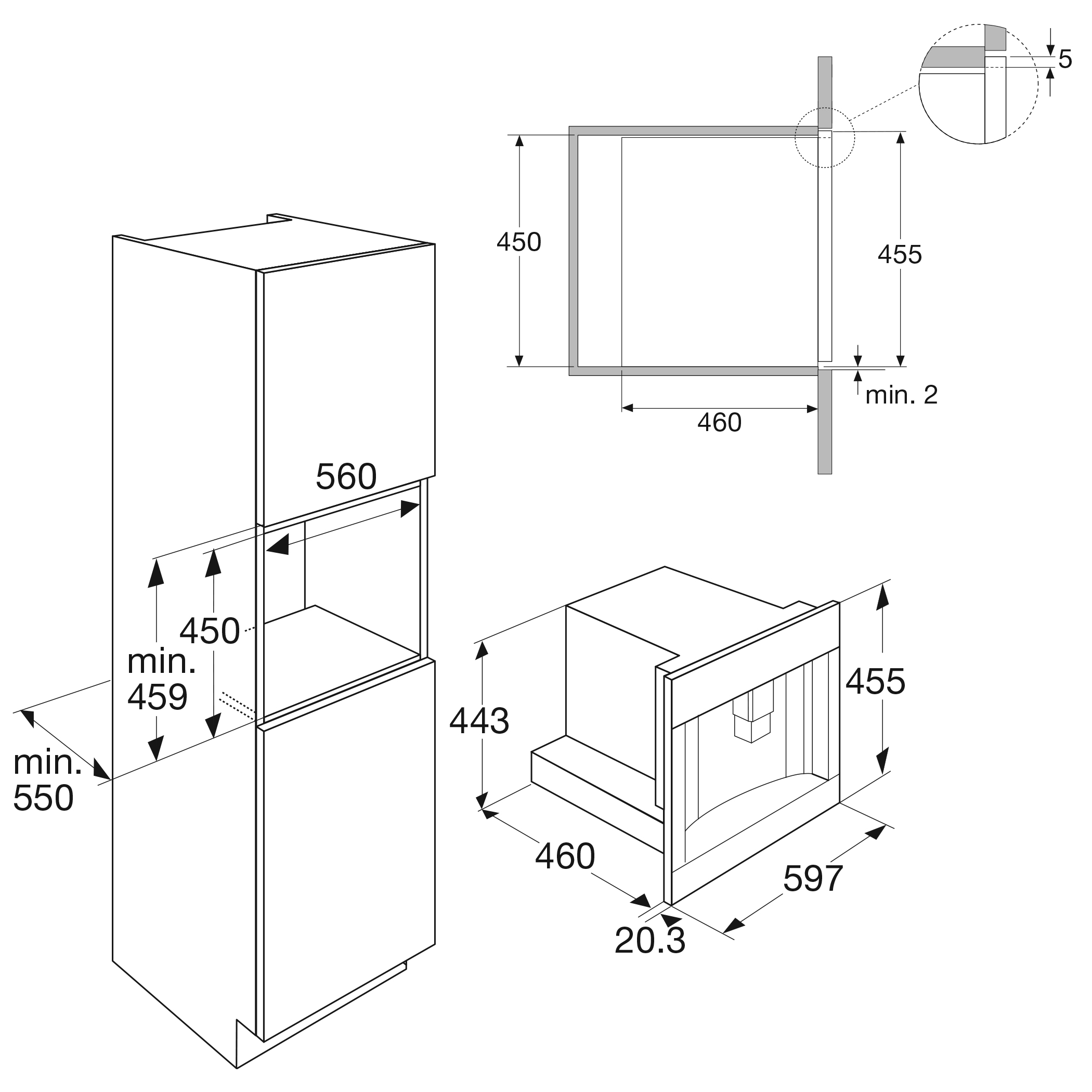 5

450

455

min. 2

460

560

450

min. 459

min. 550

443

455

460

597

20.3