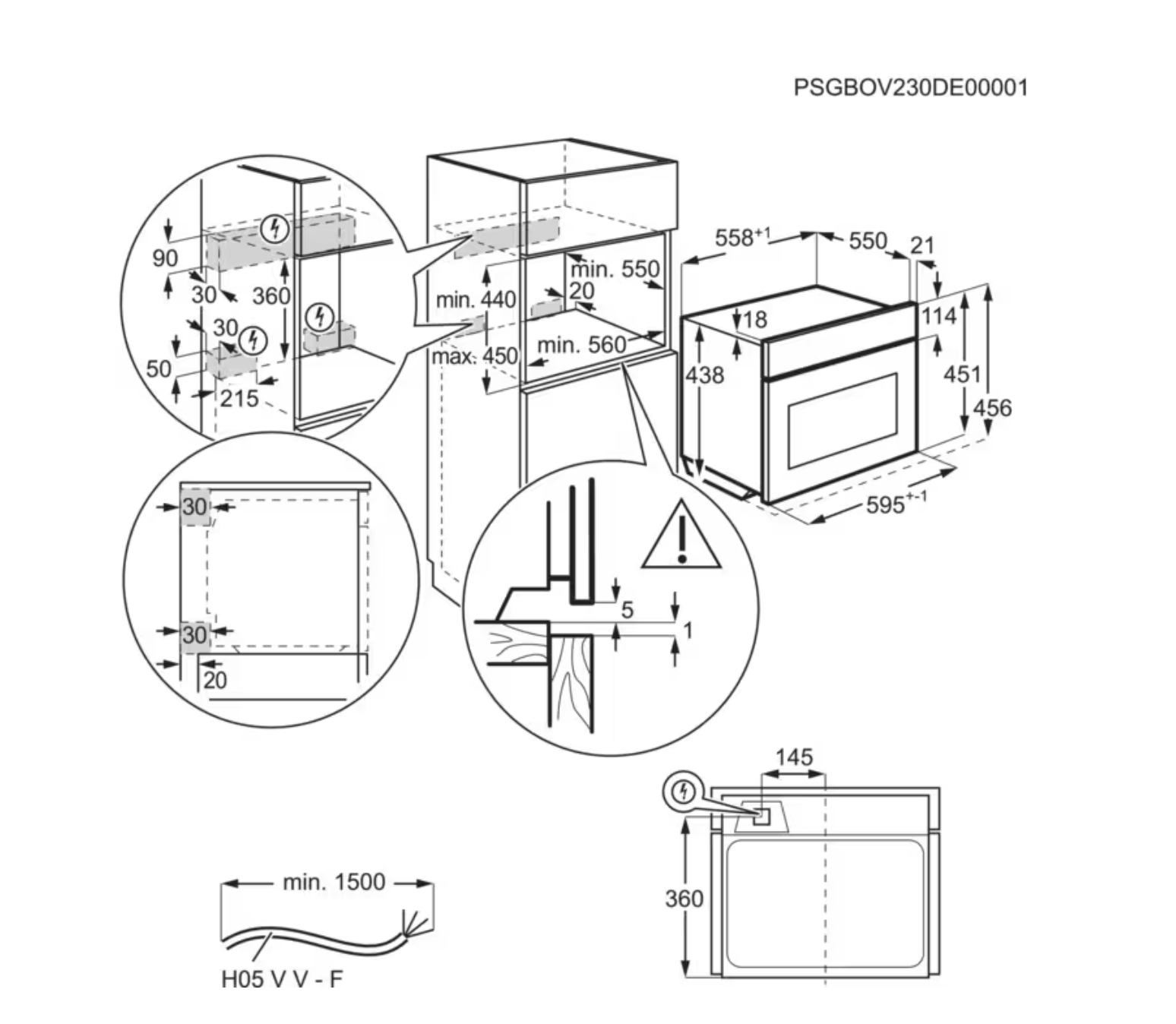 PSGBOV230DE00001

90
30
360
30
50
215

min. 440
max. 450
min. 550
20
min. 560

$558^{+1}$
550
21
18
114
438
451
456
$595^{+-1}$

30
30
20

5
1

145
360

min. 1500
H05 V V - F