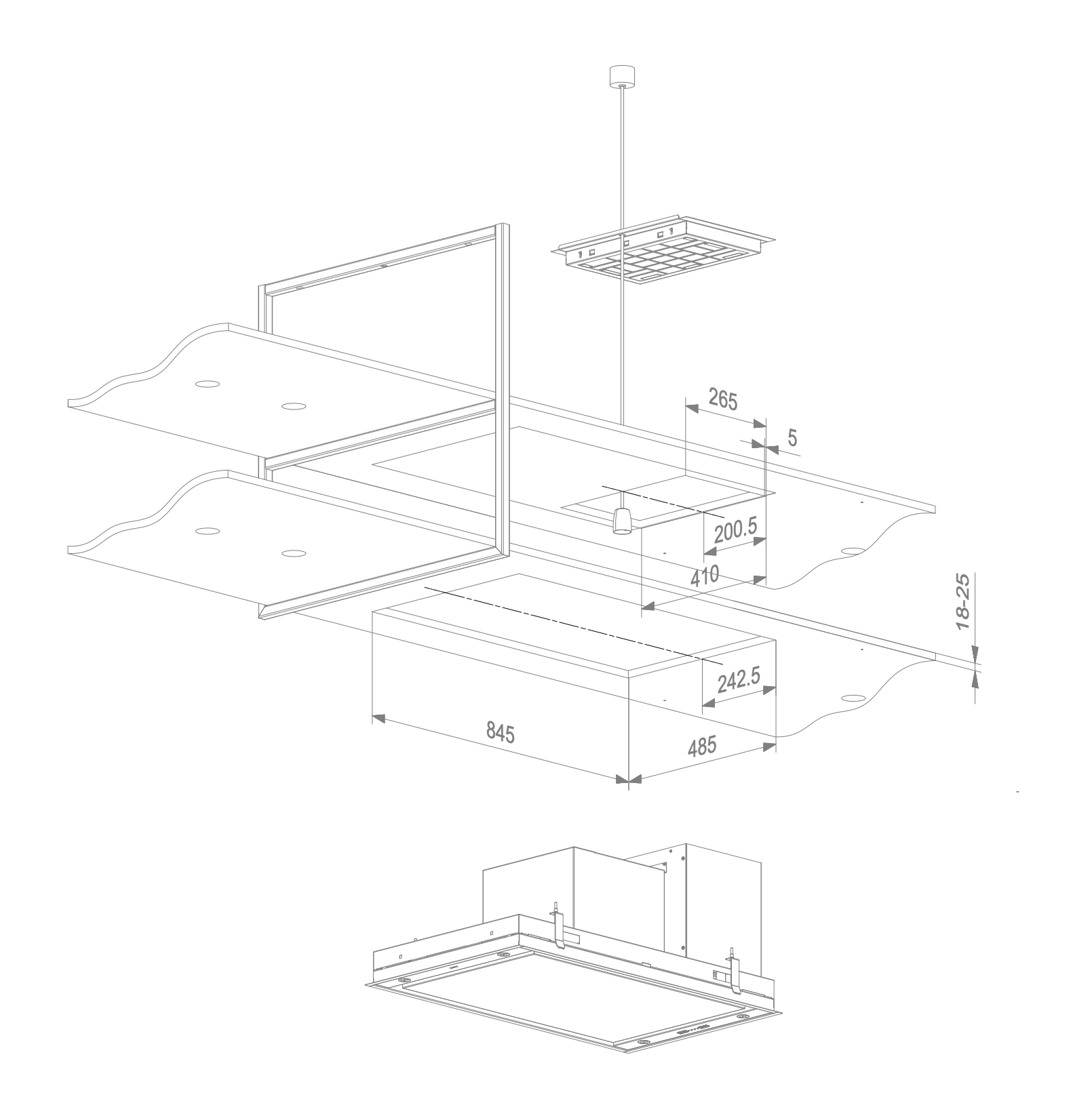 265
5
200.5
410
18-25
242.5
845
485