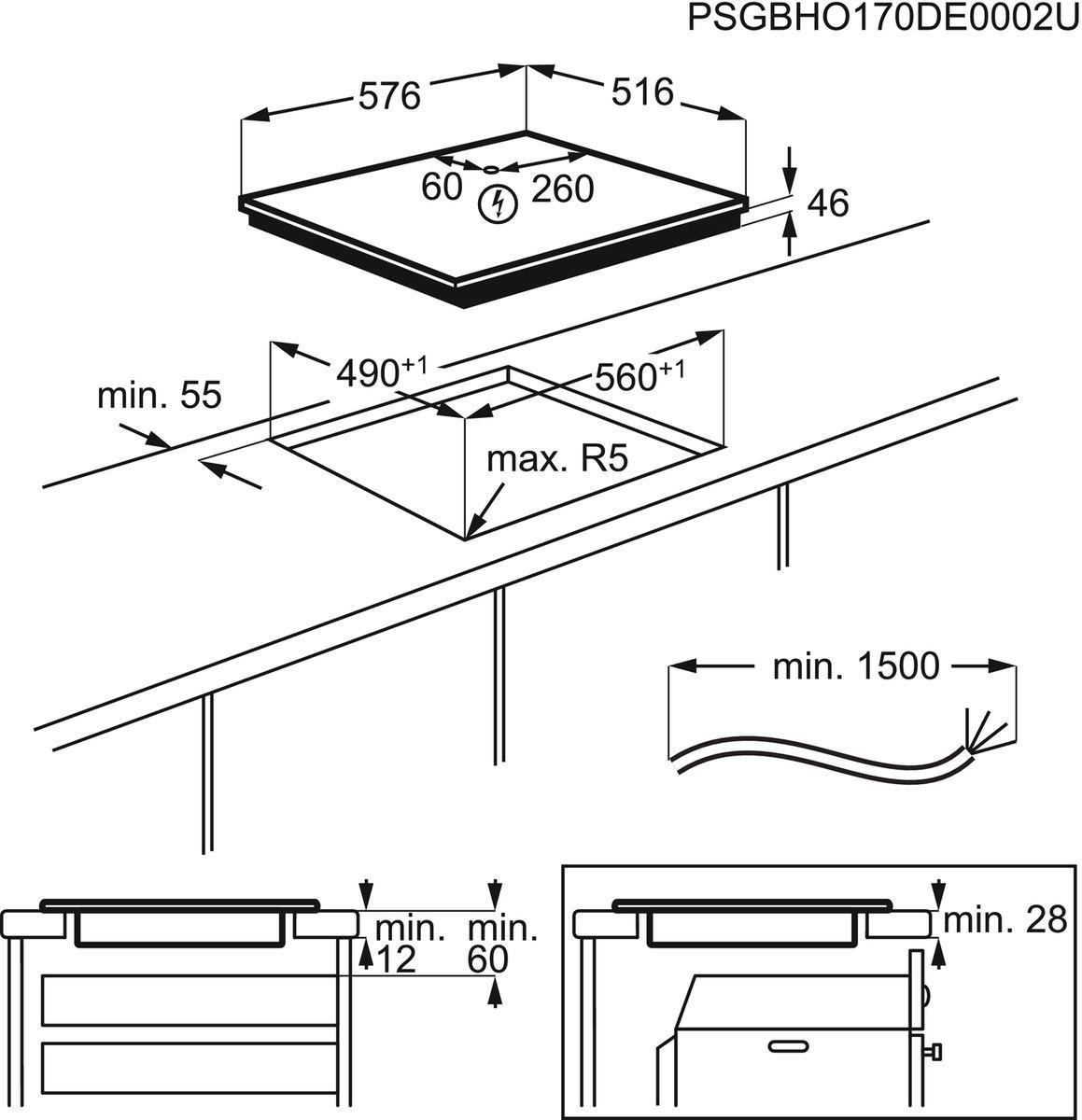 PSGBHO170DE0002U

576

516

60

260

46

$490^{+1}$

$560^{+1}$

min. 55

max. R5

min. 1500

min. 12

min. 60

min. 28