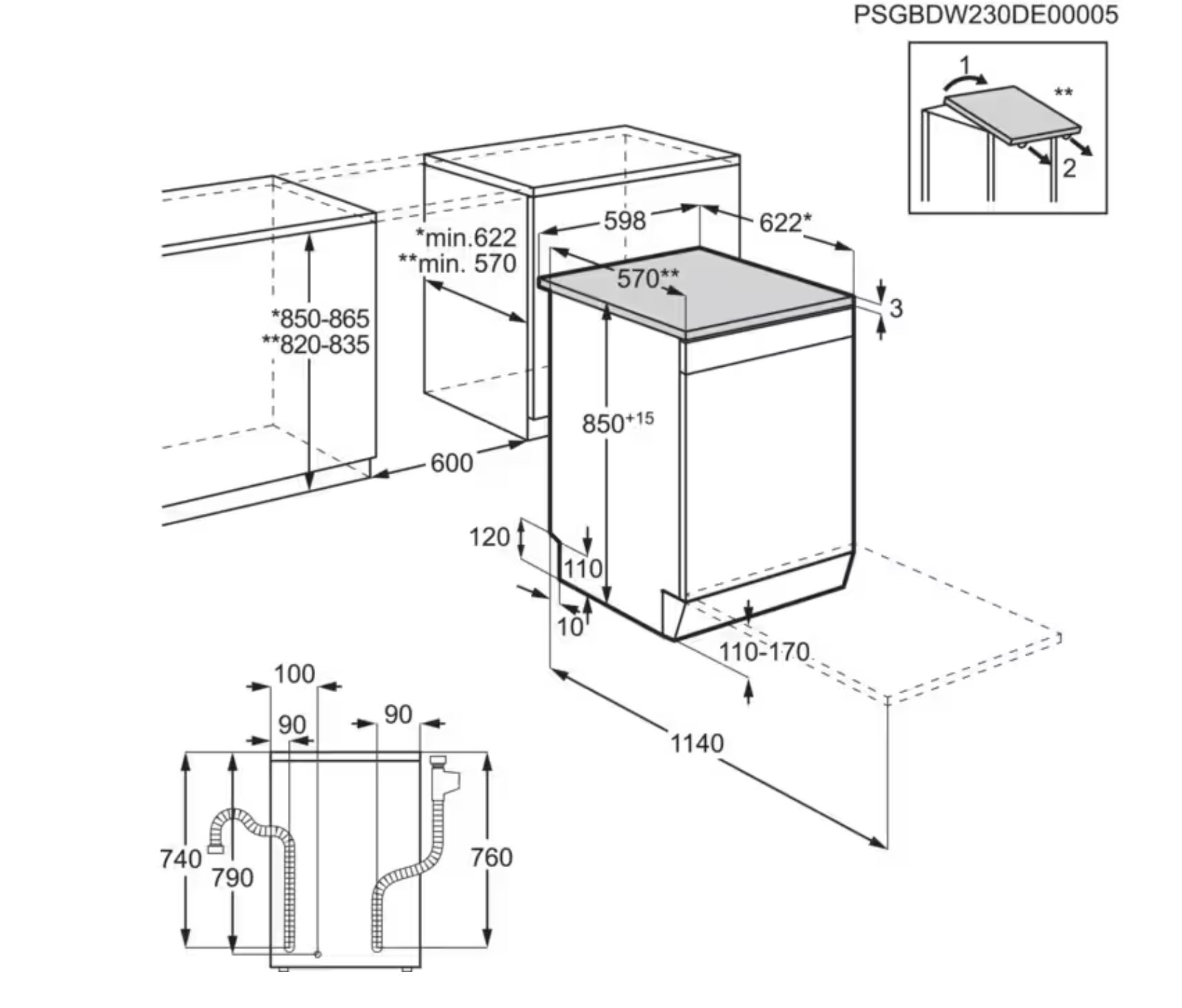 PSGBDW230DE00005

1
**
2

598
622*
*min.622
**min. 570
570**
3
*850-865
**820-835
$850^{+15}$
600
120
110
10
110-170
1140

100
90
90
740
790
760