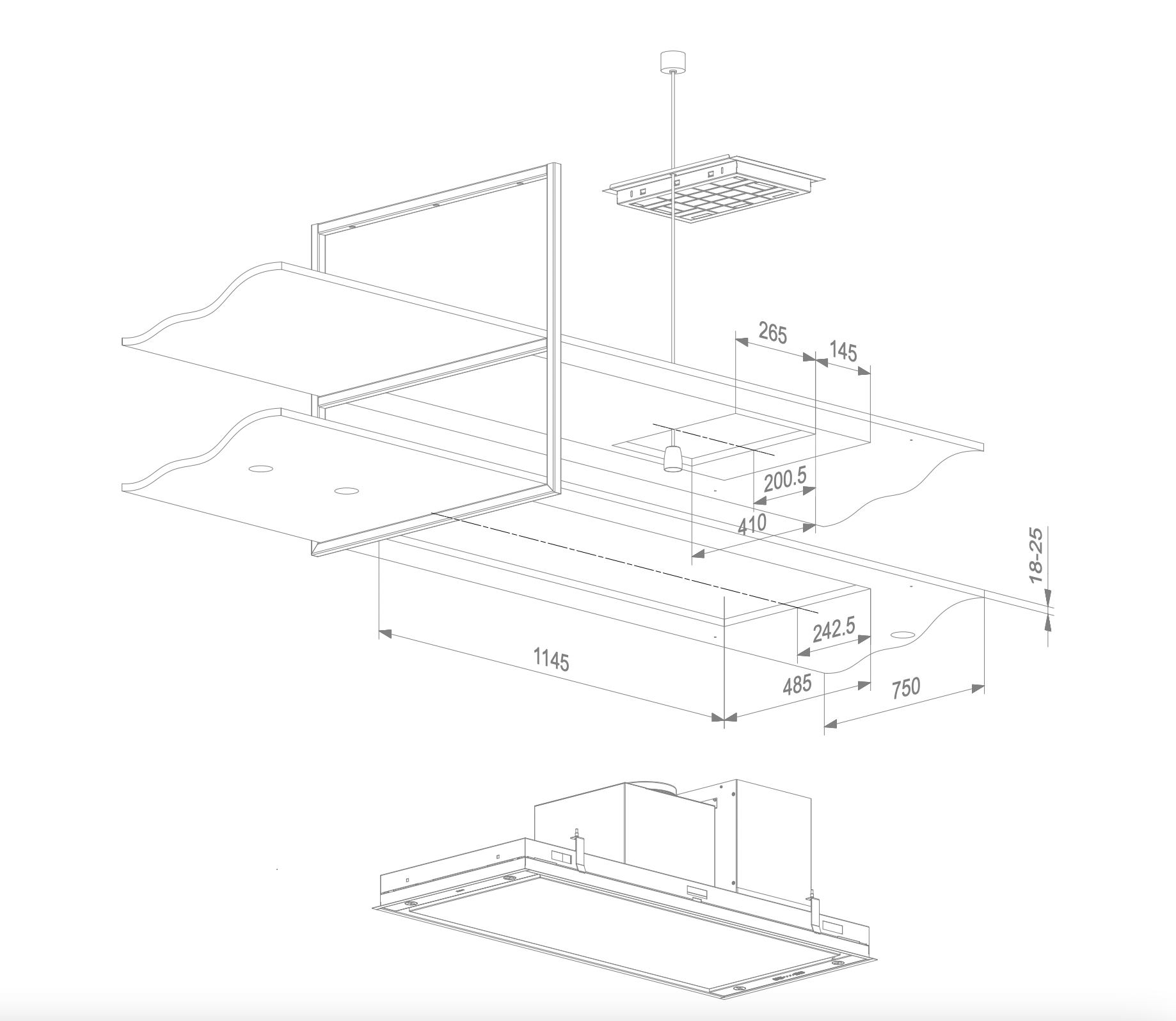 265
145
200.5
410
18-25
242.5
1145
485
750