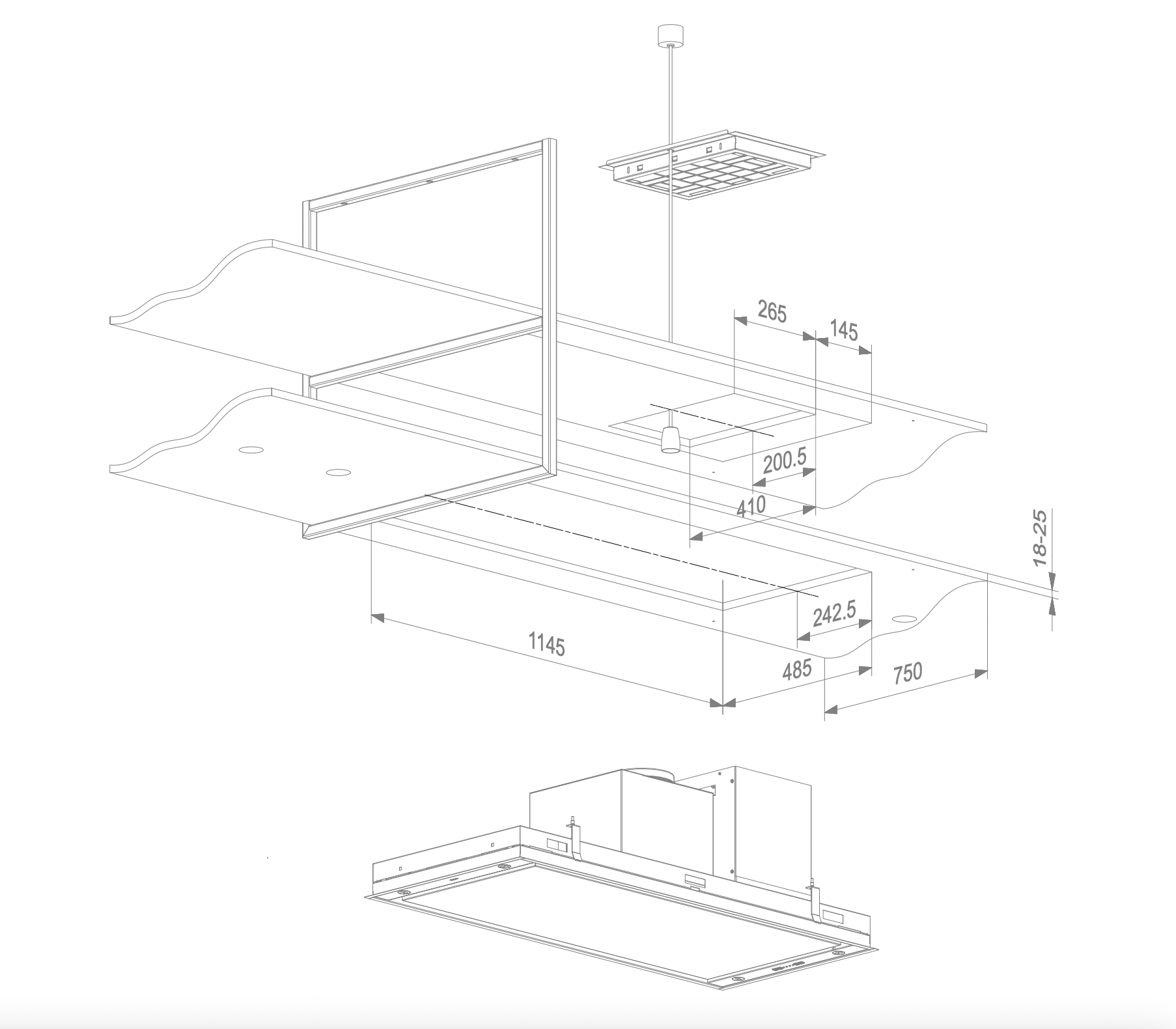 265
145
200.5
410
18-25
242.5
1145
485
750