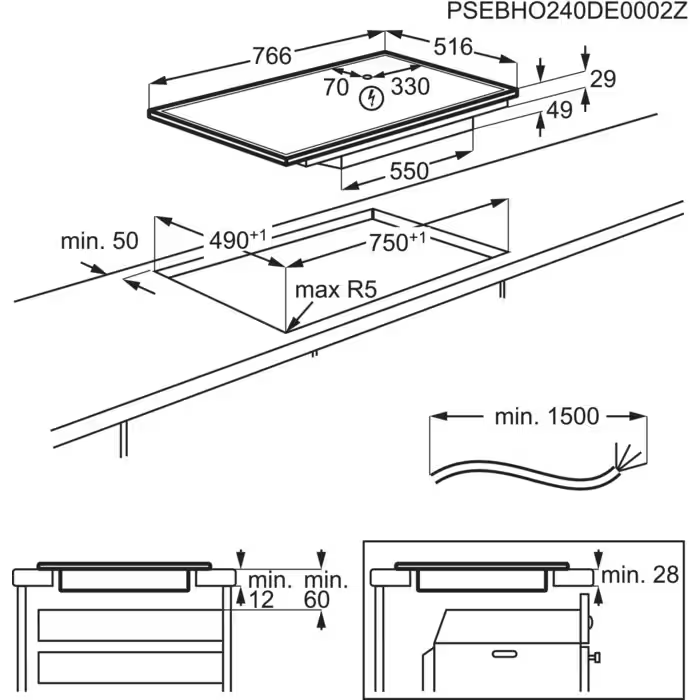 PSEBHO240DE0002Z

766
516
70
330
29
49
550

min. 50
$490^{+1}$
$750^{+1}$
max R5

min. 1500

min.
12
min.
60

min. 28