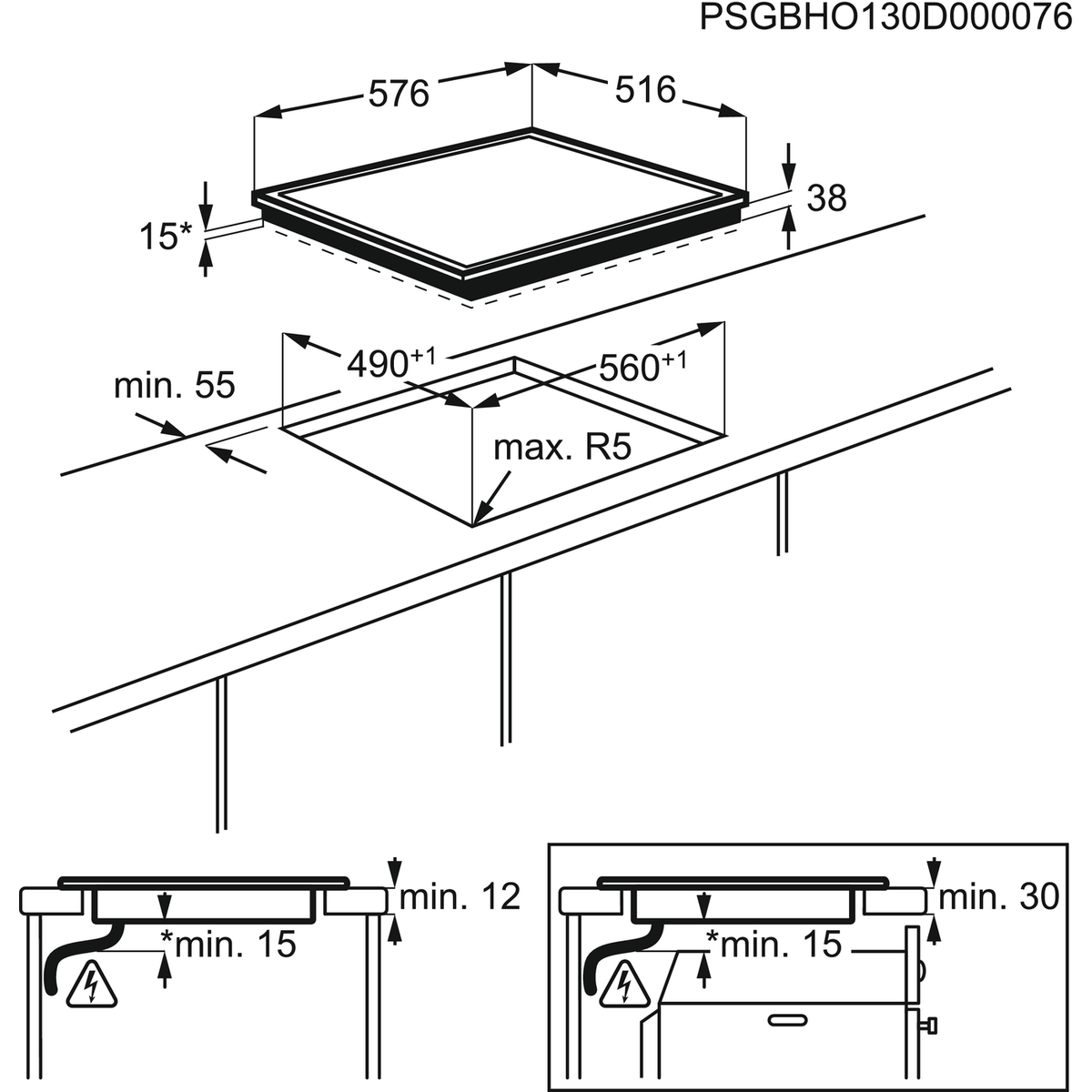 PSGBHO130D000076

576

516

38

15*

$490^{+1}$

$560^{+1}$

min. 55

max. R5

min. 12

*min. 15

min. 30

*min. 15