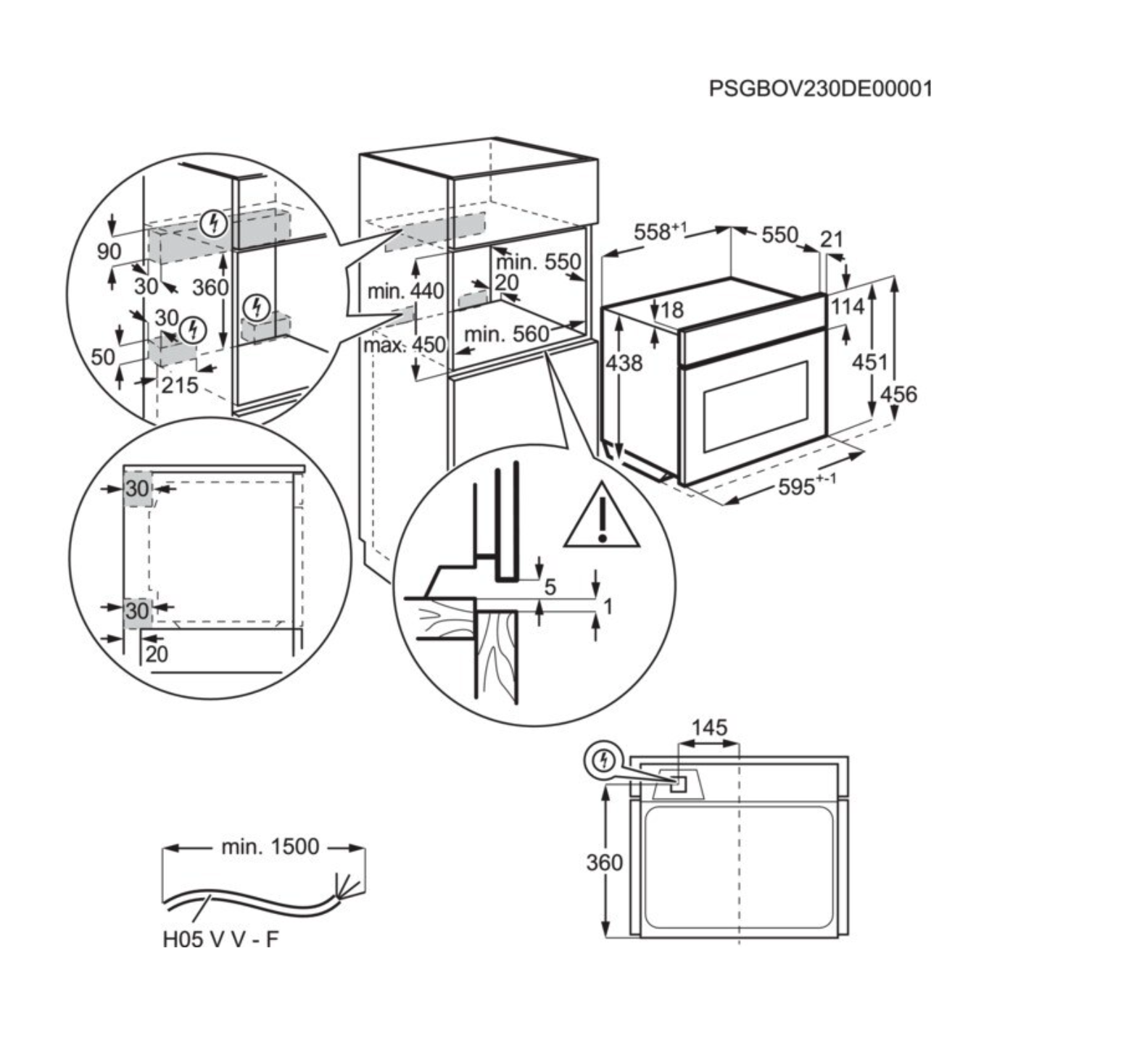 PSGBOV230DE00001

90
30
360
30
50
215

min. 440
max. 450
min. 550
20
min. 560

$558^{+1}$
550
21
18
114
438
451
456
$595^{+-1}$

30
30
20

5
1

145
360

min. 1500
H05 V V - F