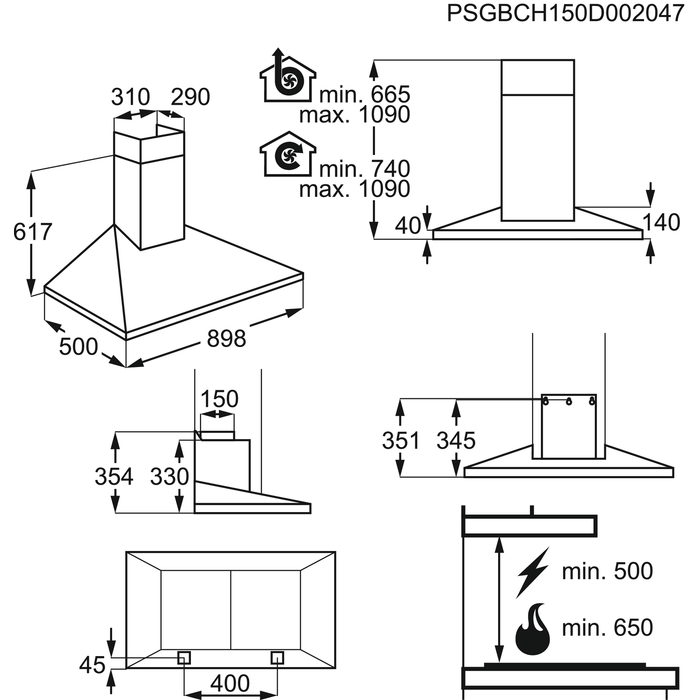 PSGBCH150D002047

310 290

617

500 898

min. 665
max. 1090

min. 740
max. 1090

40 140

150

354 330

351 345

45

400

min. 500

min. 650