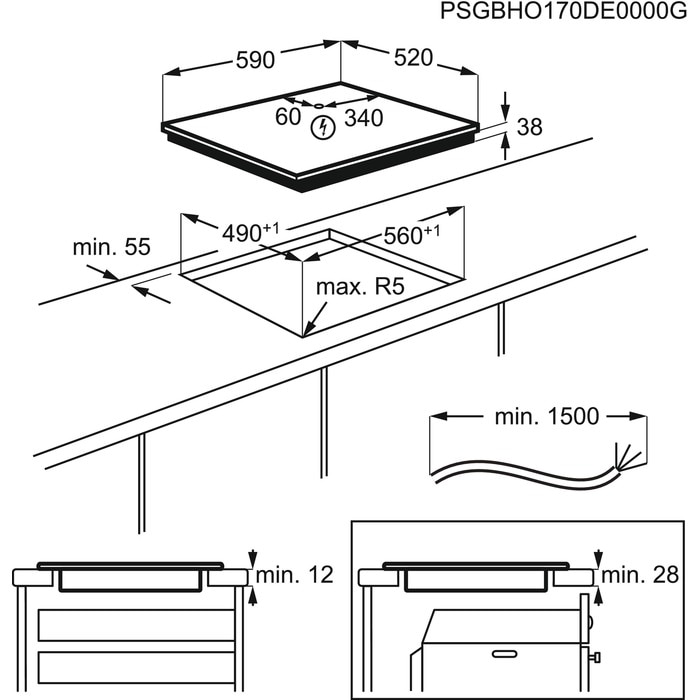 PSGBHO170DE0000G

590

520

60

340

38

$490^{+1}$

$560^{+1}$

min. 55

max. R5

min. 1500

min. 12

min. 28