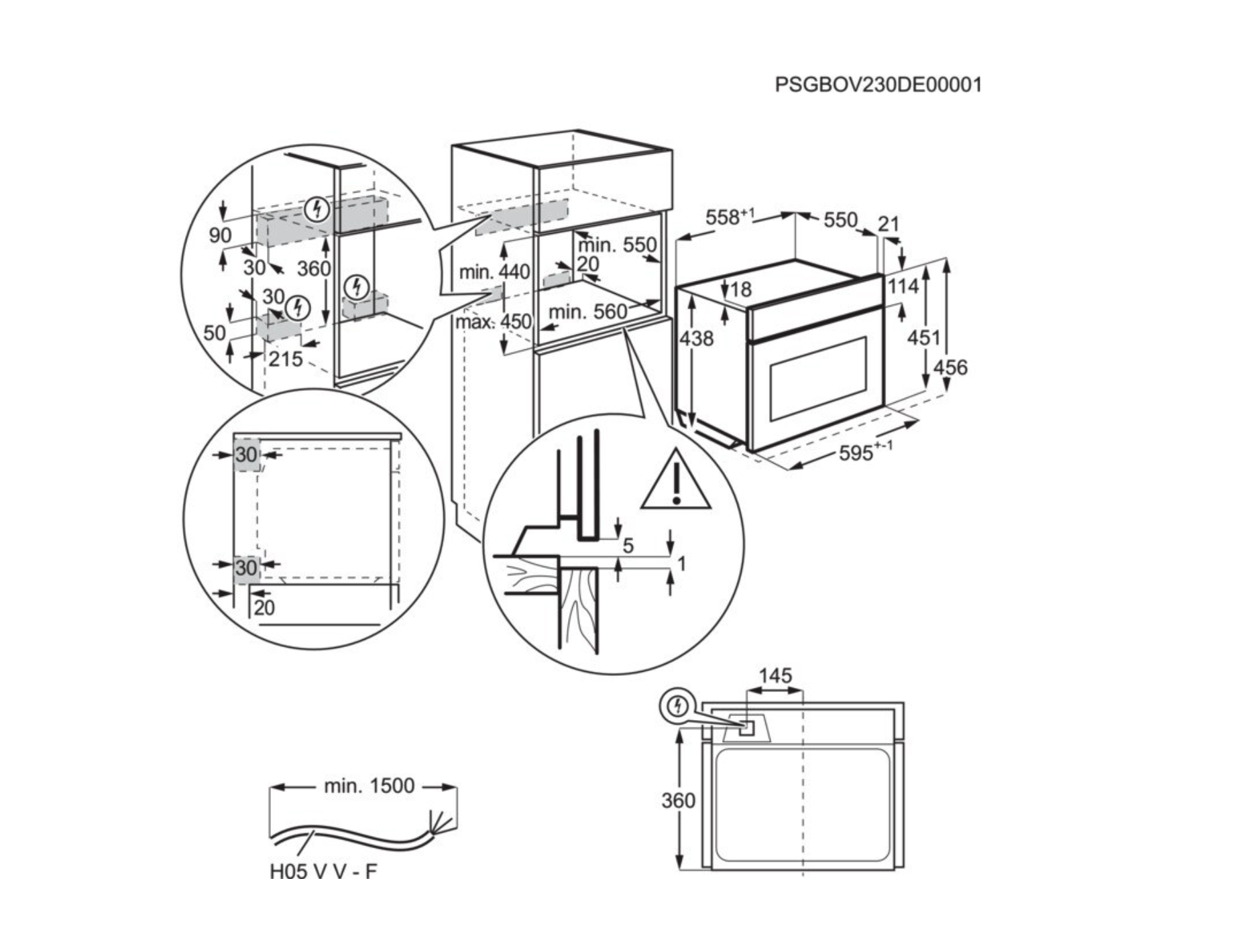 PSGBOV230DE00001

90
30
360
30
50
215

min. 440
max. 450
min. 550
20
min. 560

$558^{+1}$
550
21
18
114
438
451
456
$595^{+-1}$

30
30
20

5
1

145
360

min. 1500
H05 V V - F