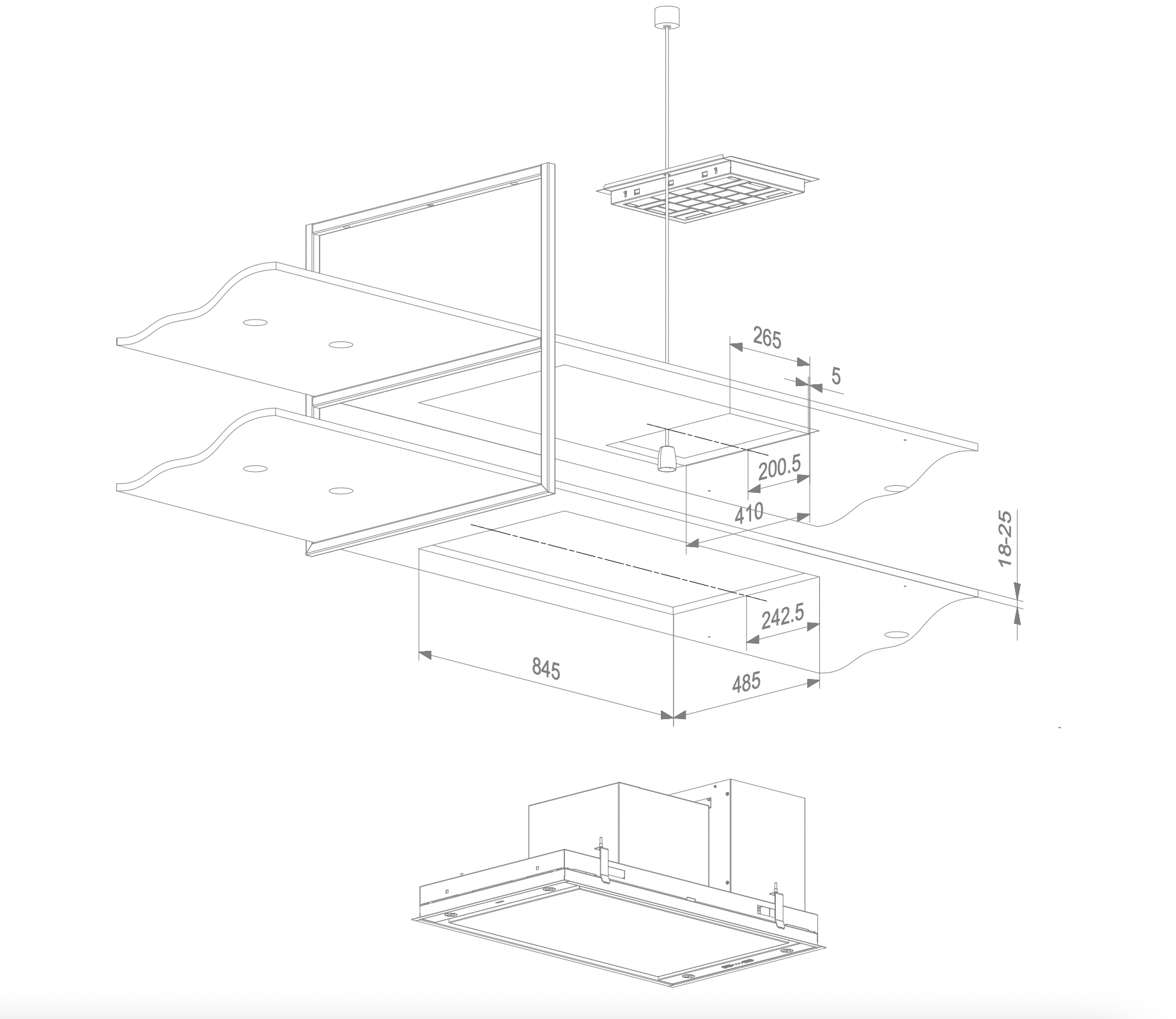 265
5
200.5
410
18-25
242.5
845
485