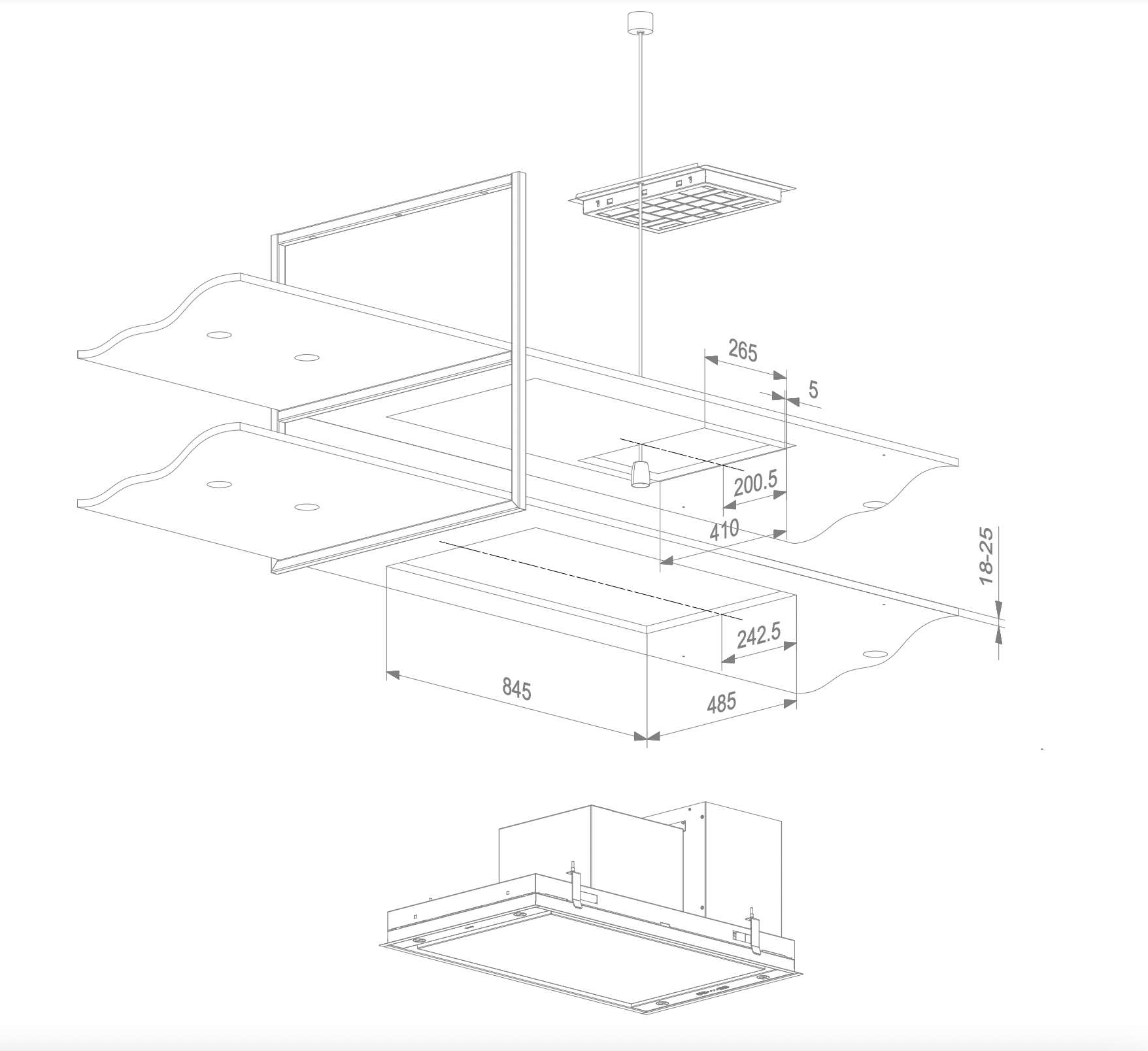 265

5

200.5

410

18-25

242.5

845

485