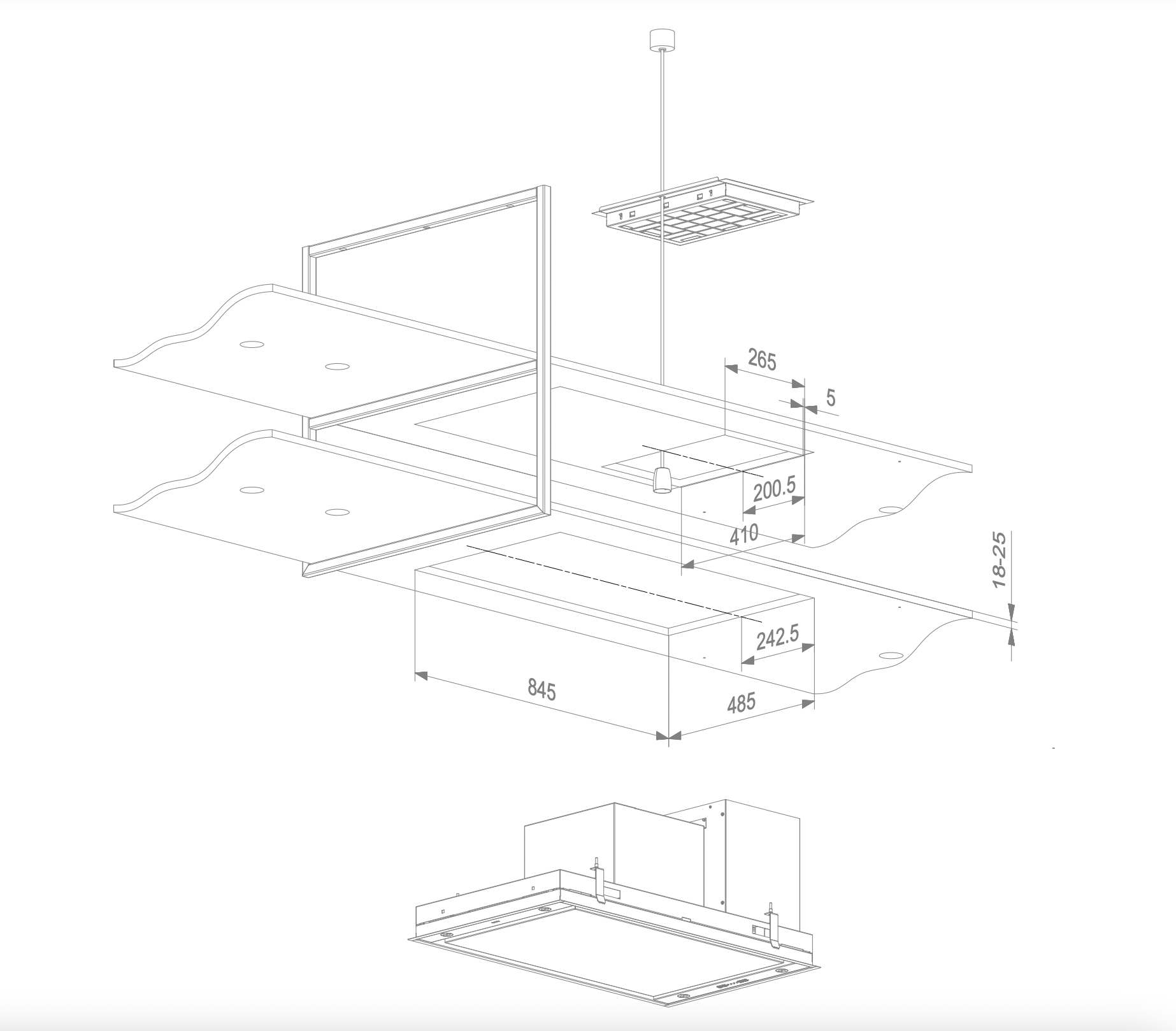 265
5
200.5
410
18-25
242.5
845
485