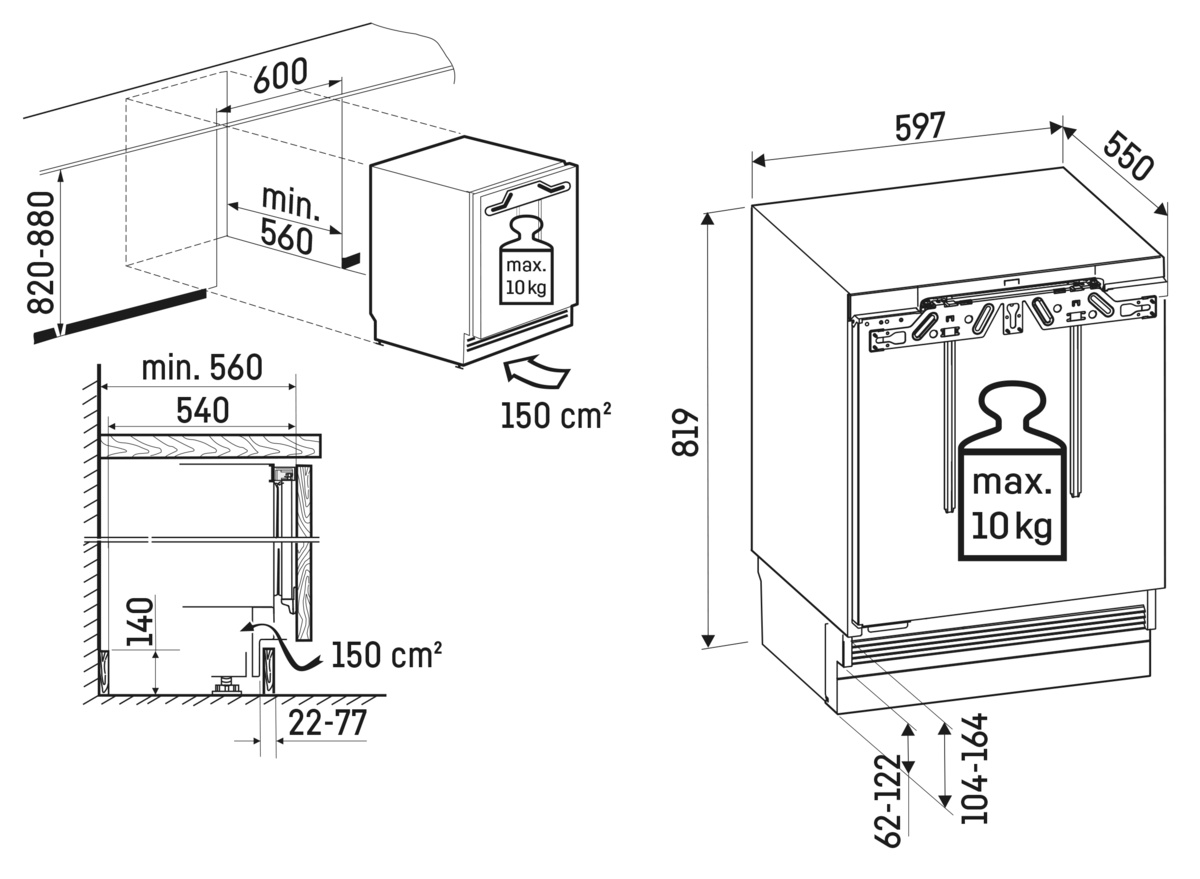 600
820-880
min.
560
max.
10 kg
150 cm²
min. 560
540
140
150 cm²
22-77
597
550
819
max.
10 kg
62-122
104-164