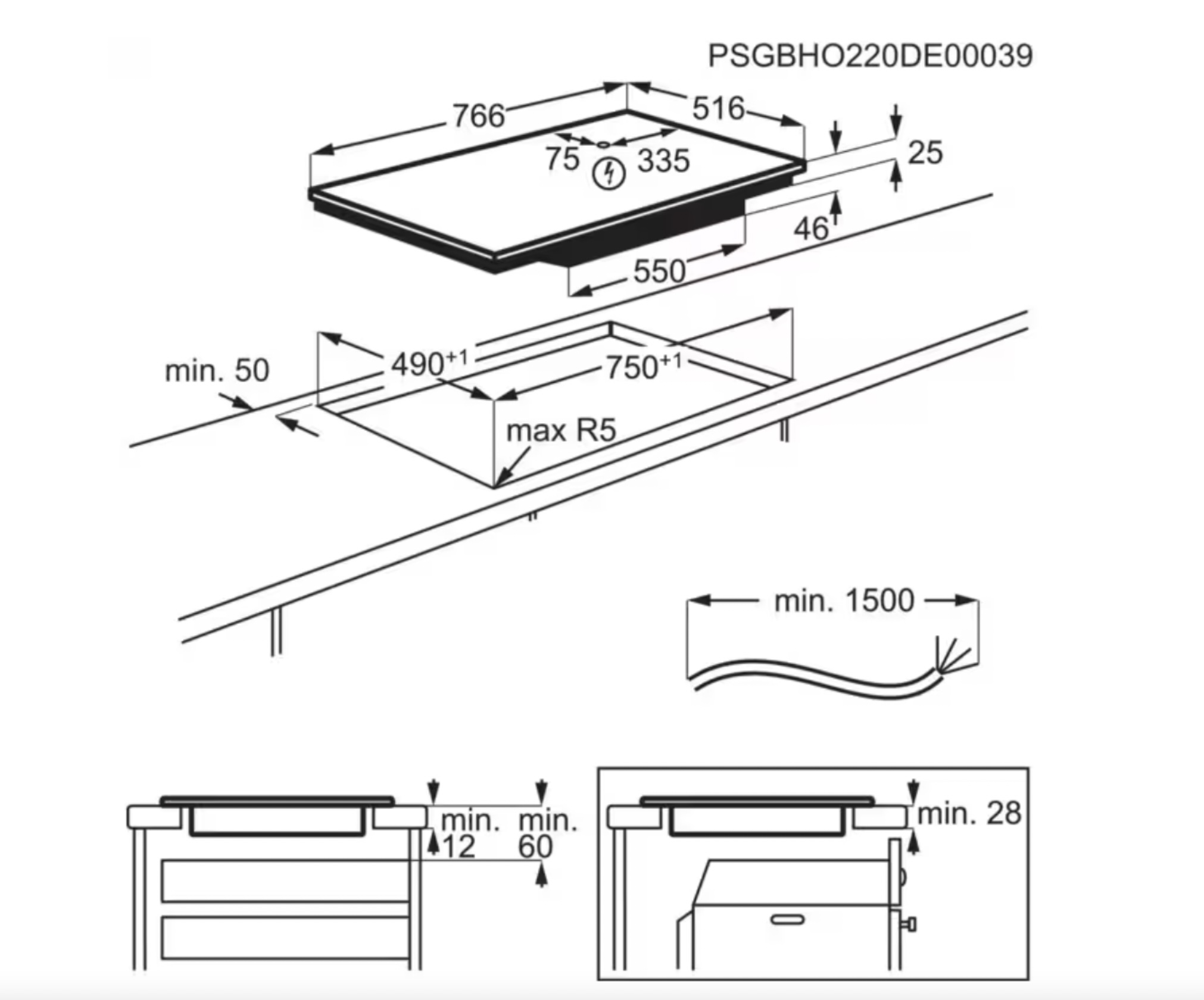 PSGBHO220DE00039

766
516
75
335
25
46
550

min. 50
$490^{+1}$
$750^{+1}$
max R5

min. 1500

min.
12
min.
60

min. 28